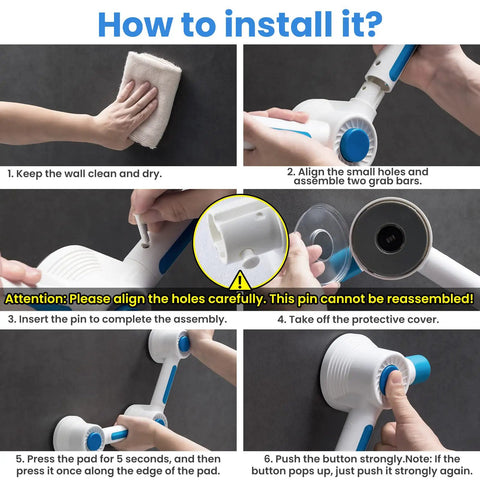 How to install it?

1. Keep the wall clean and dry.

2. Align the small holes and assemble two grab bars.

Attention: Please align the holes carefully. This pin cannot be reassembled!

3. Insert the pin to complete the assembly.

4. Take off the protective cover.

5. Press the pad for 5 seconds, and then press it once along the edge of the pad.

6. Push the button strongly.Note: If the button pops up, just push it strongly again.