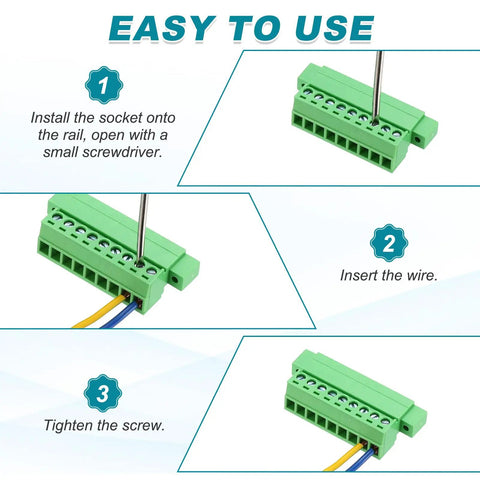 EASY TO USE

1

Install the socket onto the rail, open with a small screwdriver.

2

Insert the wire.

3

Tighten the screw.