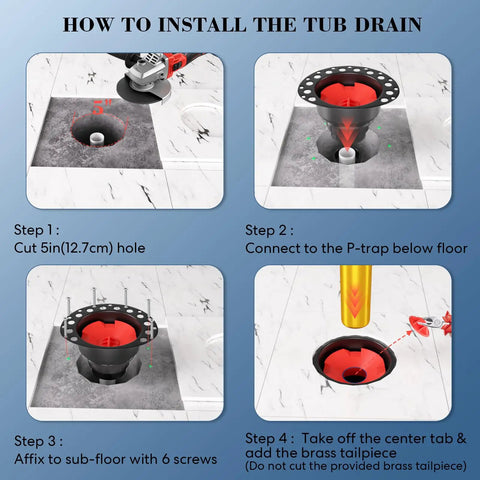 HOW TO INSTALL THE TUB DRAIN

5"

Step 1 :
Cut 5in(12.7cm) hole

Step 2 :
Connect to the P-trap below floor

Step 3 :
Affix to sub-floor with 6 screws

Step 4 : Take off the center tab & add the brass tailpiece
(Do not cut the provided brass tailpiece)