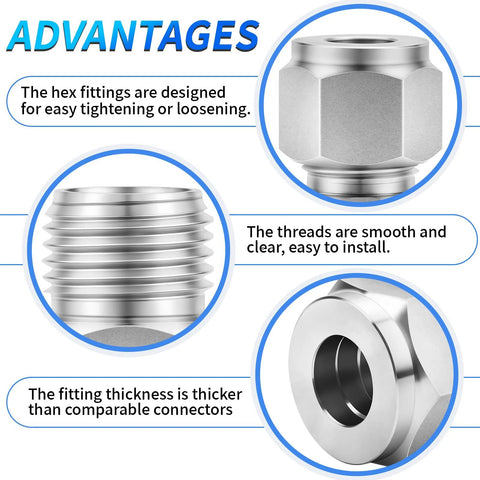 ADVANTAGES

The hex fittings are designed for easy tightening or loosening.

The threads are smooth and clear, easy to install.

The fitting thickness is thicker than comparable connectors