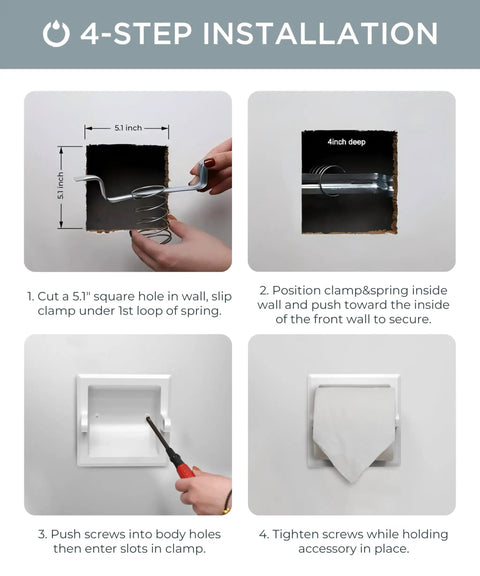 4-STEP INSTALLATION

5.1 inch

5.1 inch

4inch deep

1. Cut a 5.1" square hole in wall, slip clamp under 1st loop of spring.

2. Position clamp&spring inside wall and push toward the inside of the front wall to secure.

3. Push screws into body holes then enter slots in clamp.

4. Tighten screws while holding accessory in place.