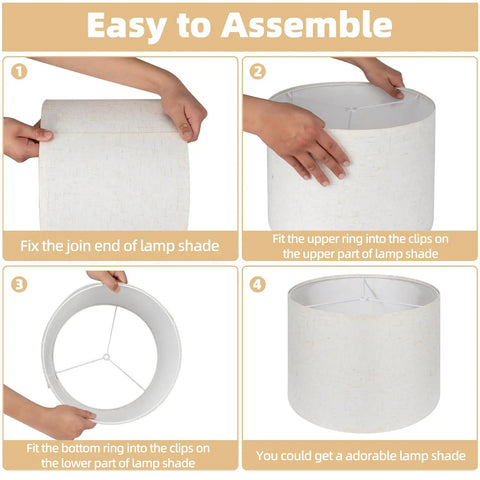 Easy to Assemble

1

Fix the join end of lamp shade

2

Fit the upper ring into the clips on the upper part of lamp shade

3

Fit the bottom ring into the clips on the lower part of lamp shade

4

You could get a adorable lamp shade