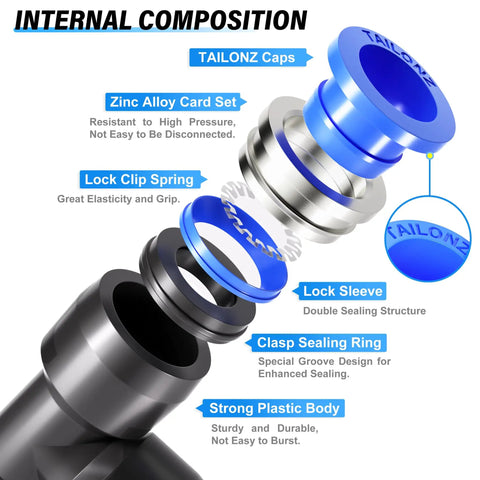 INTERNAL COMPOSITION

TAILONZ Caps

TAILONZ

Zinc Alloy Card Set

Resistant to High Pressure, Not Easy to Be Disconnected.

Lock Clip Spring

Great Elasticity and Grip.

TAILONZ

Lock Sleeve

Double Sealing Structure

Clasp Sealing Ring

Special Groove Design for Enhanced Sealing.

Strong Plastic Body

Sturdy and Durable, Not Easy to Burst.