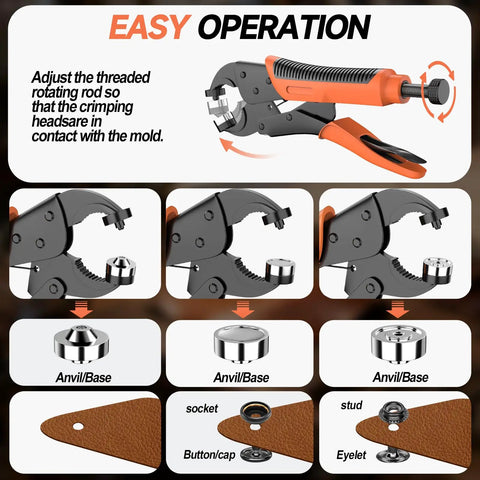 EASY OPERATION

Adjust the threaded rotating rod so that the crimping headsare in contact with the mold.

Anvil/Base

Anvil/Base

Anvil/Base

socket

Button/cap

stud

Eyelet