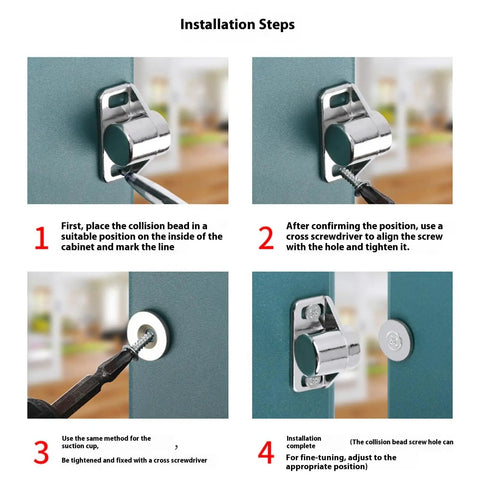 Installation Steps

1 First, place the collision bead in a suitable position on the inside of the cabinet and mark the line

2 After confirming the position, use a cross screwdriver to align the screw with the hole and tighten it.

3 Use the same method for the suction cup, ,

Be tightened and fixed with a cross screwdriver

4 Installation complete (The collision bead screw hole can

For fine-tuning, adjust to the appropriate position)