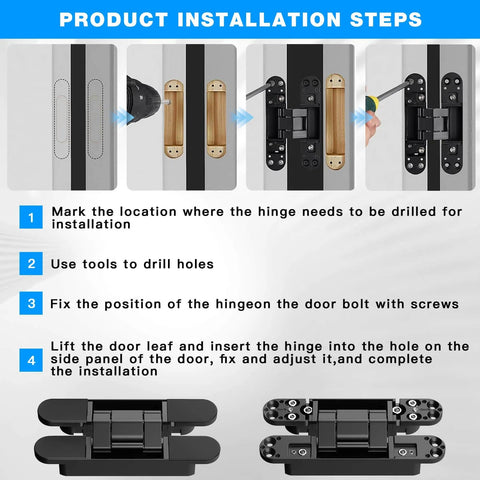 PRODUCT INSTALLATION STEPS

1 Mark the location where the hinge needs to be drilled for installation

2 Use tools to drill holes

3 Fix the position of the hingeon the door bolt with screws

4 Lift the door leaf and insert the hinge into the hole on the side panel of the door, fix and adjust it,and complete the installation