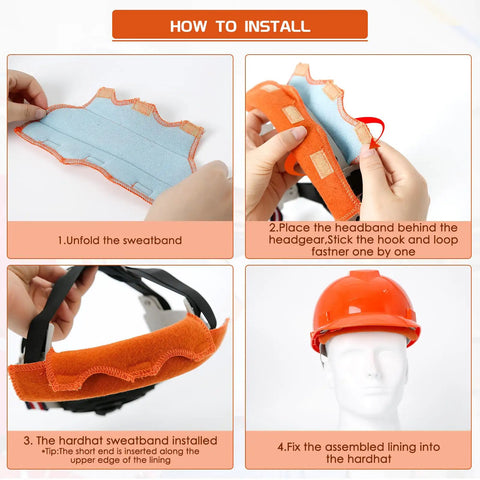 HOW TO INSTALL

1.Unfold the sweatband

2.Place the headband behind the headgear,Stick the hook and loop fastner one by one

3. The hardhat sweatband installed
*Tip:The short end is inserted along the upper edge of the lining

4.Fix the assembled lining into the hardhat