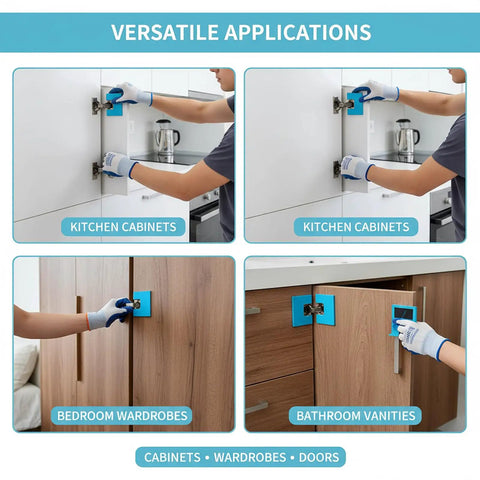 VERSATILE APPLICATIONS

KITCHEN CABINETS

KITCHEN CABINETS

BEDROOM WARDROBES

BATHROOM VANITIES

CABINETS • WARDROBES • DOORS