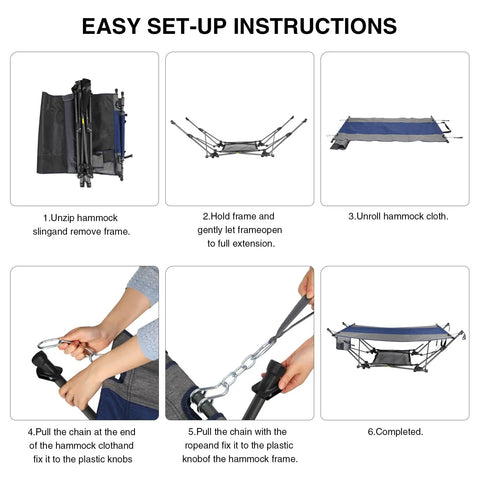 EASY SET-UP INSTRUCTIONS

1.Unzip hammock slingand remove frame.

2.Hold frame and gently let frameopen to full extension.

3.Unroll hammock cloth.

4.Pull the chain at the end of the hammock clothand fix it to the plastic knobs

5.Pull the chain with the ropeand fix it to the plastic knobof the hammock frame.

6.Completed.