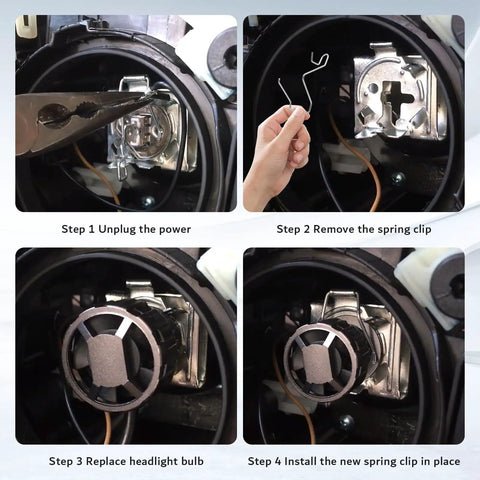 Step 1 Unplug the power

Step 2 Remove the spring clip

Step 3 Replace headlight bulb

Step 4 Install the new spring clip in place