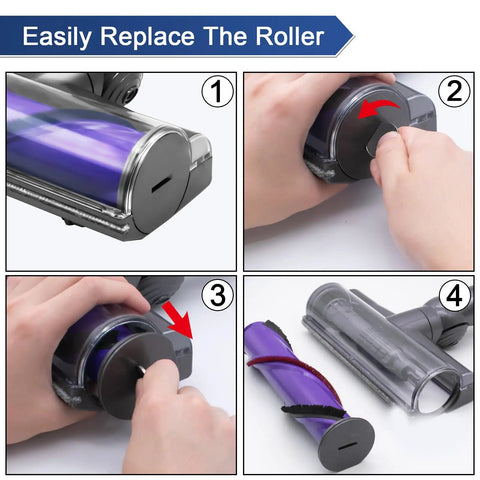 Easily Replace The Roller

1

2

3

4