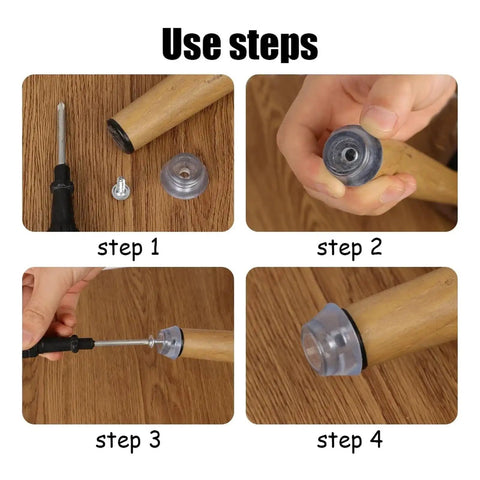 Use steps

step 1

step 2

step 3

step 4