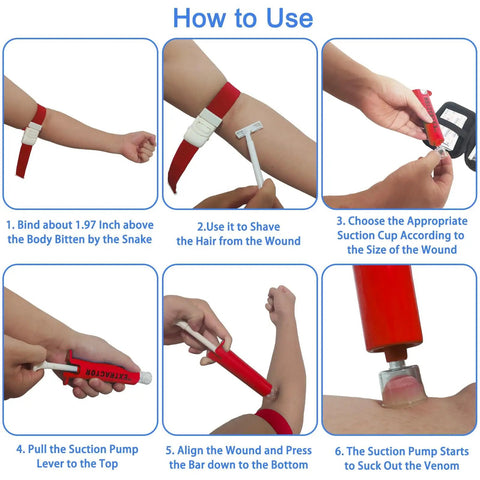 How to Use

1. Bind about 1.97 Inch above the Body Bitten by the Snake

2.Use it to Shave the Hair from the Wound

3. Choose the Appropriate Suction Cup According to the Size of the Wound

EXTRACTOR

4. Pull the Suction Pump Lever to the Top

5. Align the Wound and Press the Bar down to the Bottom

6. The Suction Pump Starts to Suck Out the Venom