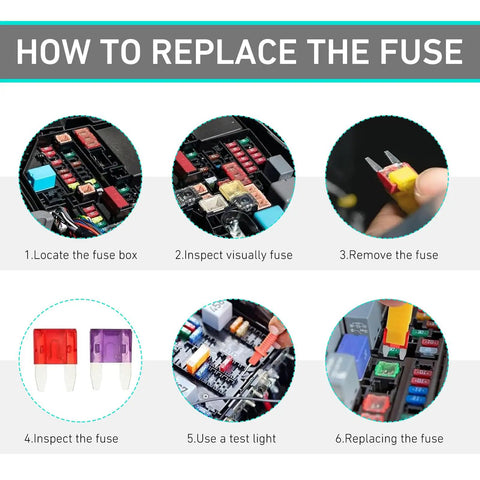 HOW TO REPLACE THE FUSE

1.Locate the fuse box

2.Inspect visually fuse

3.Remove the fuse

4.Inspect the fuse

5.Use a test light

6.Replacing the fuse