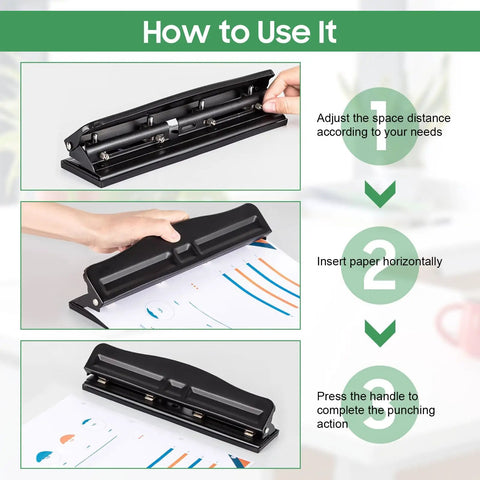 How to Use It

1
Adjust the space distance according to your needs

2
Insert paper horizontally

3
Press the handle to complete the punching action