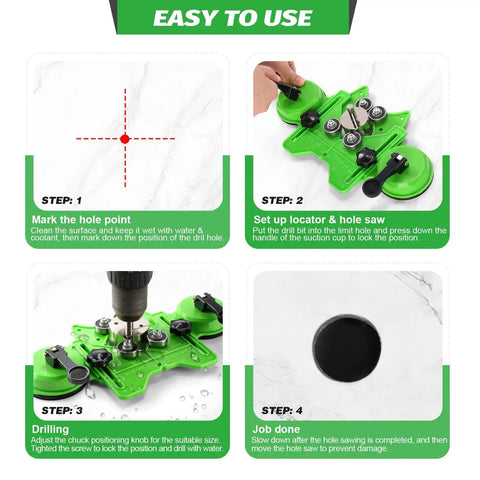 EASY TO USE

STEP: 1

Mark the hole point

Clean the surface and keep it wet with water & coolant, then mark down the position of the dril hole.

STEP: 2

Set up locator & hole saw

Put the drill bit into the limit hole and press down the handle of the suction cup to lock the position.

STEP: 3

Drilling

Adjust the chuck positioning knob for the suitable size. Tighted the screw to lock the position and drill with water.

STEP: 4

Job done

Slow down after the hole sawing is completed, and then move the hole saw to prevent damage.