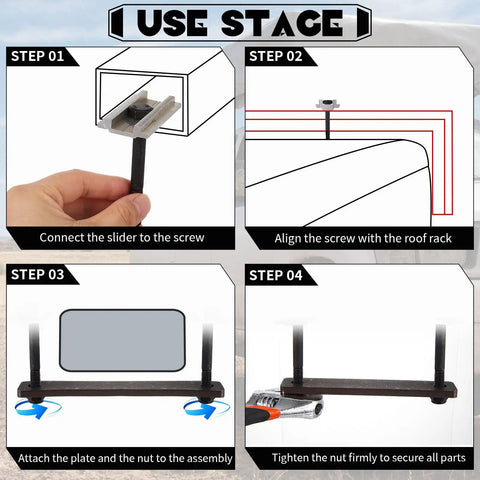 USE STAGE

STEP 01

Connect the slider to the screw

STEP 02

Align the screw with the roof rack

STEP 03

Attach the plate and the nut to the assembly

STEP 04

Tighten the nut firmly to secure all parts