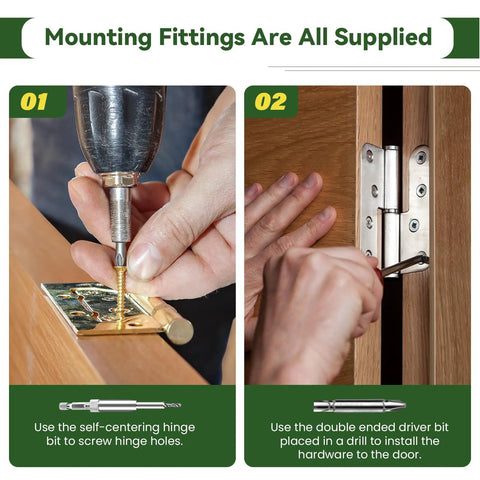 Mounting Fittings Are All Supplied

01

Use the self-centering hinge bit to screw hinge holes.

02

Use the double ended driver bit placed in a drill to install the hardware to the door.