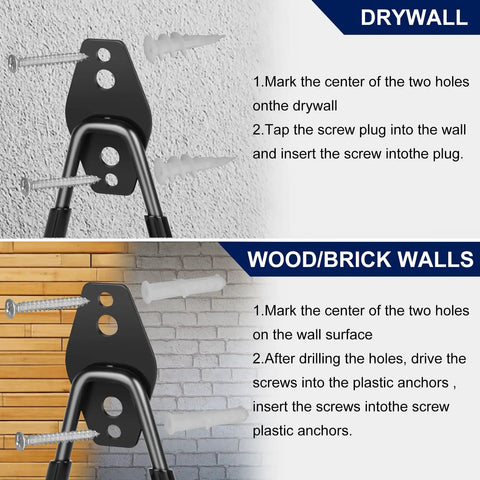 DRYWALL

1.Mark the center of the two holes onthe drywall
2.Tap the screw plug into the wall and insert the screw intothe plug.

WOOD/BRICK WALLS

1.Mark the center of the two holes on the wall surface
2.After drilling the holes, drive the screws into the plastic anchors , insert the screws intothe screw plastic anchors.