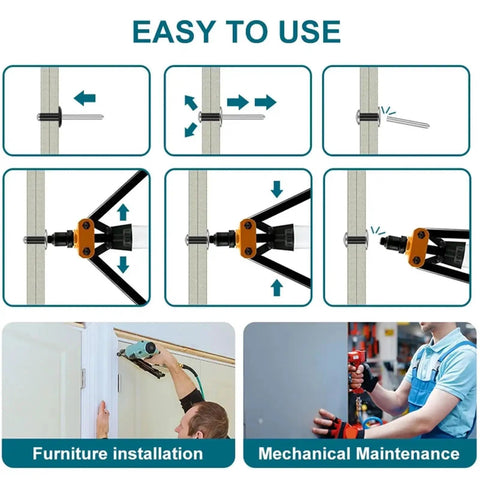 EASY TO USE

Furniture installation

Mechanical Maintenance