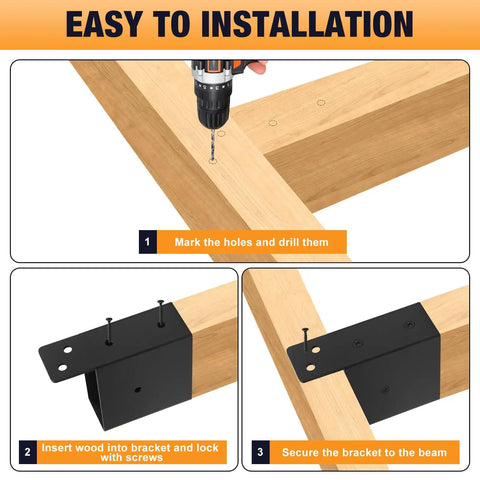 EASY TO INSTALLATION

1 Mark the holes and drill them

2 Insert wood into bracket and lock with screws

3 Secure the bracket to the beam