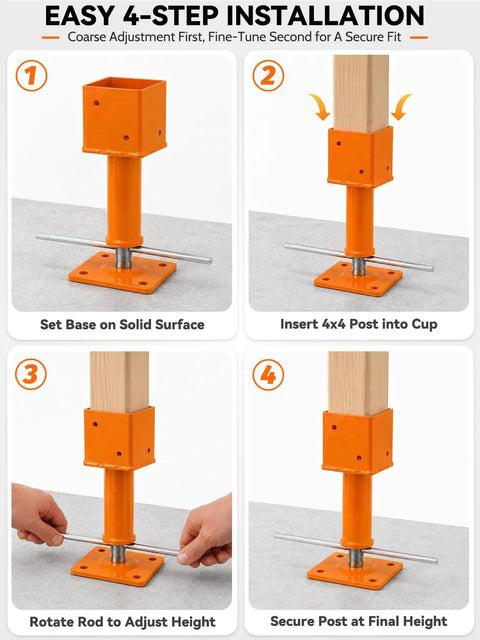 EASY 4-STEP INSTALLATION

Coarse Adjustment First, Fine-Tune Second for A Secure Fit

1

Set Base on Solid Surface

2

Insert 4x4 Post into Cup

3

Rotate Rod to Adjust Height

4

Secure Post at Final Height