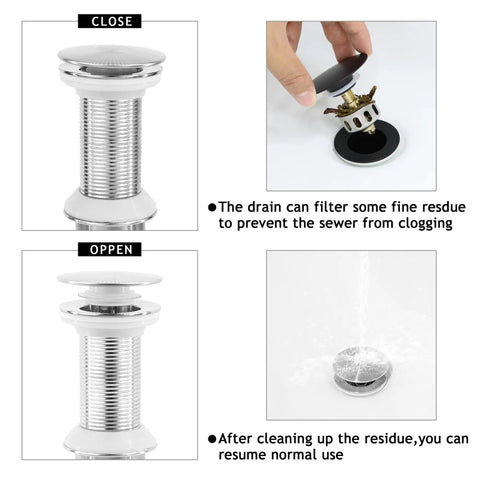 CLOSE

●The drain can filter some fine resdue to prevent the sewer from clogging

OPPEN

●After cleaning up the residue,you can resume normal use