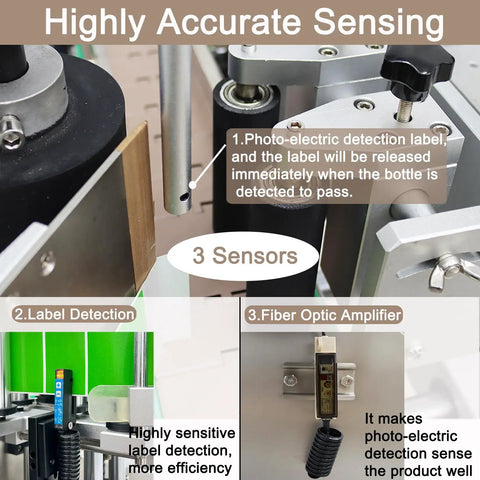 Highly Accurate Sensing

1.Photo-electric detection label, and the label will be released immediately when the bottle is detected to pass.

3 Sensors

2.Label Detection

Highly sensitive label detection, more efficiency

3.Fiber Optic Amplifier

It makes photo-electric detection sense the product well