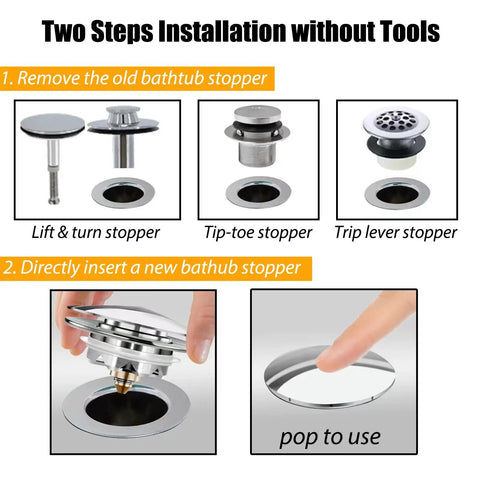 Two Steps Installation without Tools

1. Remove the old bathtub stopper

Lift & turn stopper

Tip-toe stopper

Trip lever stopper

2. Directly insert a new bathub stopper

pop to use