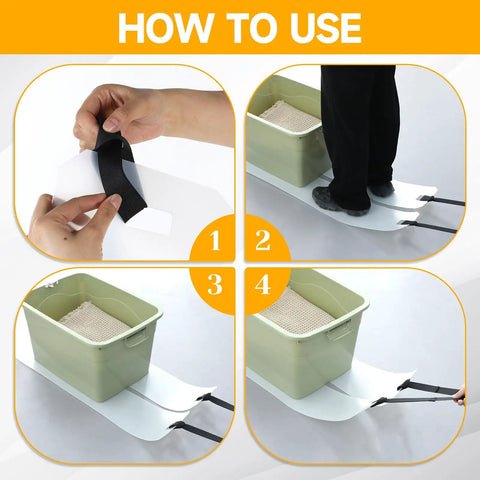 HOW TO USE

1

2

3

4