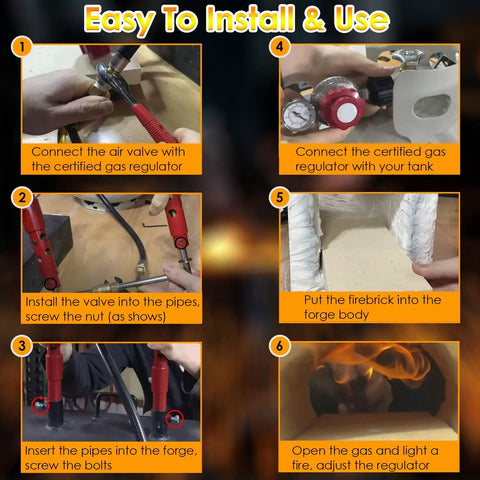 Easy To Install & Use

1

Connect the air valve with the certified gas regulator

2

Install the valve into the pipes, screw the nut (as shows)

3

Insert the pipes into the forge, screw the bolts

4

Connect the certified gas regulator with your tank

5

Put the firebrick into the forge body

6

Open the gas and light a fire, adjust the regulator