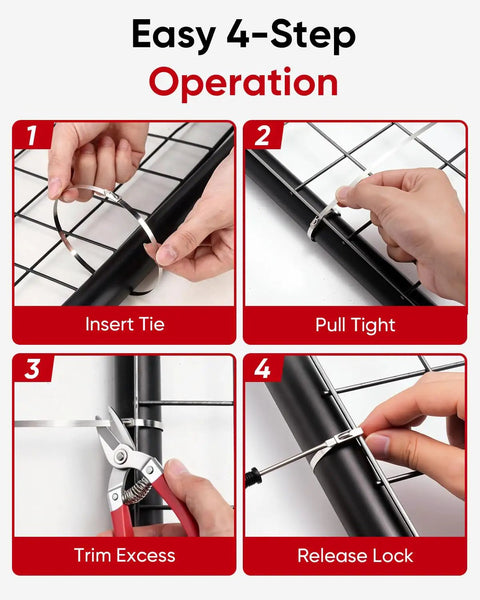 Easy 4-Step
Operation

1
Insert Tie

2
Pull Tight

3
Trim Excess

4
Release Lock