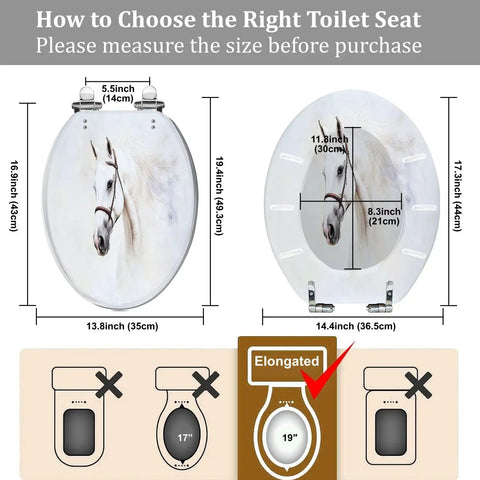 How to Choose the Right Toilet Seat
Please measure the size before purchase

5.5inch
(14cm)

16.9inch (43cm)

19.4inch (49.3cm)

13.8inch (35cm)

11.8inch
(30cm)

8.3inch
(21cm)

17.3inch (44cm)

14.4inch (36.5cm)

17"

Elongated

19"