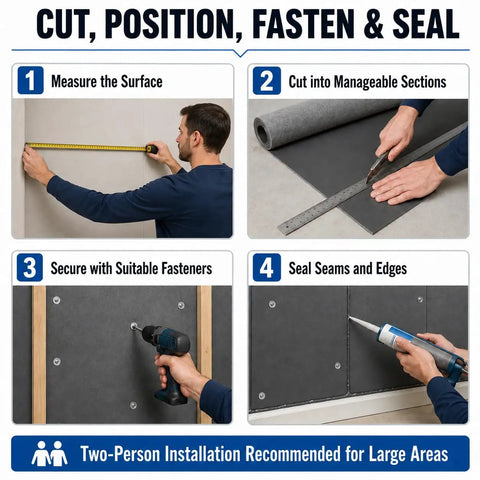 CUT, POSITION, FASTEN & SEAL

1 Measure the Surface

2 Cut into Manageable Sections

3 Secure with Suitable Fasteners

4 Seal Seams and Edges

Two-Person Installation Recommended for Large Areas