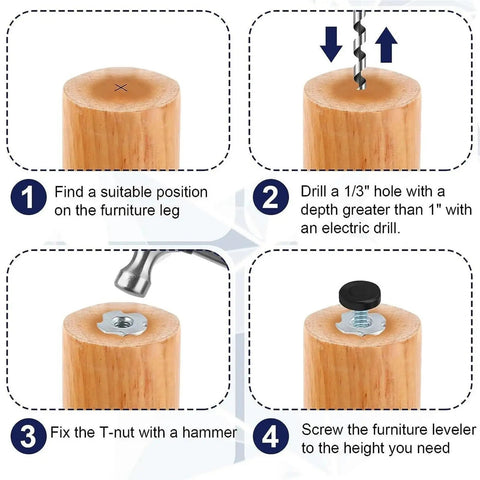 1 Find a suitable position on the furniture leg

2 Drill a 1/3" hole with a depth greater than 1" with an electric drill.

3 Fix the T-nut with a hammer

4 Screw the furniture leveler to the height you need