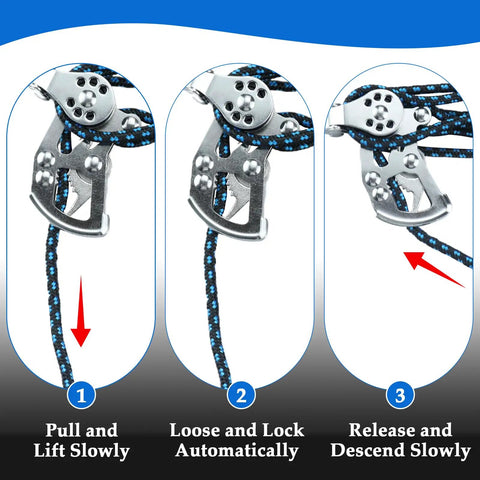 1

Pull and Lift Slowly

2

Loose and Lock Automatically

3

Release and Descend Slowly