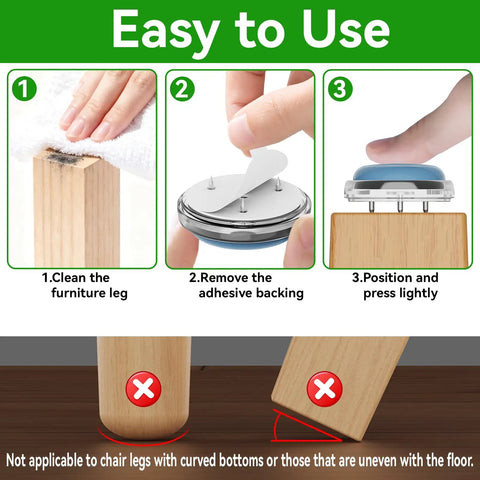 Easy to Use

1

2

3

1.Clean the furniture leg

2.Remove the adhesive backing

3.Position and press lightly

Not applicable to chair legs with curved bottoms or those that are uneven with the floor.