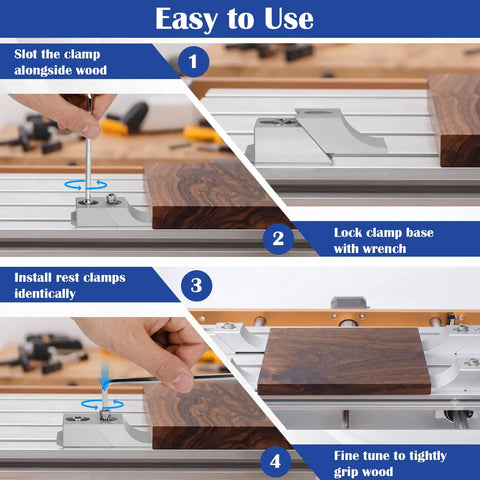 Easy to Use

Slot the clamp alongside wood

1

2

Lock clamp base with wrench

Install rest clamps identically

3

4

Fine tune to tightly grip wood