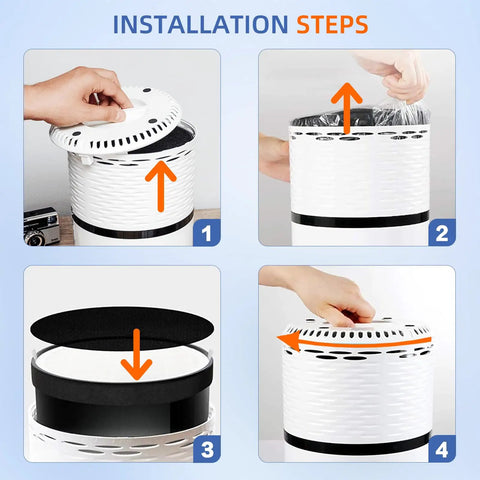 INSTALLATION STEPS

1

2

3

4