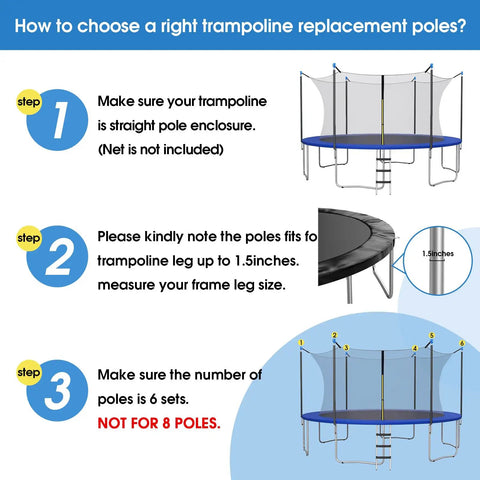 How to choose a right trampoline replacement poles?

step 1 Make sure your trampoline is straight pole enclosure. (Net is not included)

step 2 Please kindly note the poles fits fo trampoline leg up to 1.5inches. measure your frame leg size.

1.5inches

step 3 Make sure the number of poles is 6 sets.
NOT FOR 8 POLES.

1 2 3 4 5 6