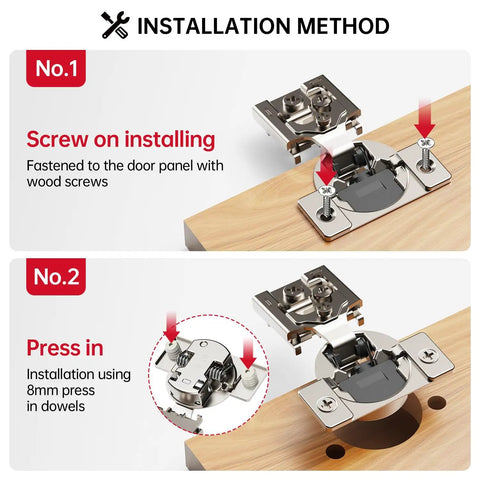 INSTALLATION METHOD

No.1

Screw on installing

Fastened to the door panel with wood screws

No.2

Press in

Installation using 8mm press in dowels