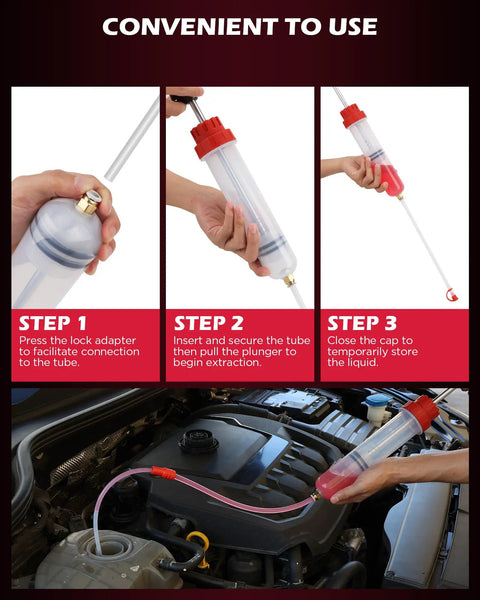 CONVENIENT TO USE

STEP 1
Press the lock adapter to facilitate connection to the tube.

STEP 2
Insert and secure the tube then pull the plunger to begin extraction.

STEP 3
Close the cap to temporarily store the liquid.