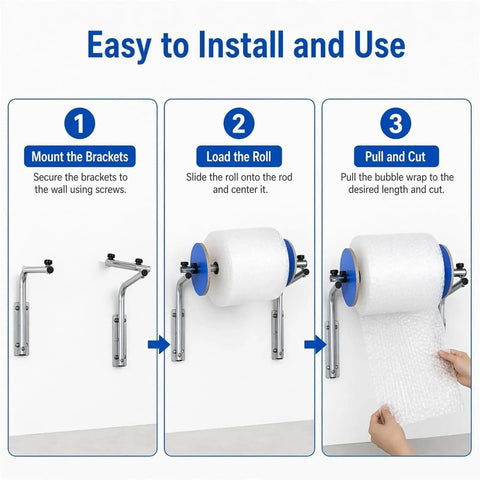 Easy to Install and Use

1
Mount the Brackets
Secure the brackets to the wall using screws.

2
Load the Roll
Slide the roll onto the rod and center it.

3
Pull and Cut
Pull the bubble wrap to the desired length and cut.