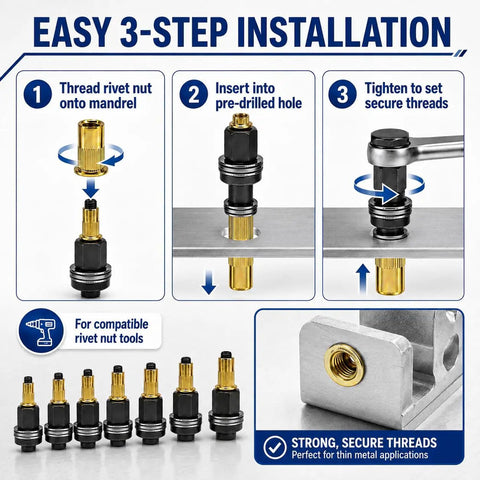 EASY 3-STEP INSTALLATION

1 Thread rivet nut onto mandrel

2 Insert into pre-drilled hole

3 Tighten to set secure threads

For compatible rivet nut tools

STRONG, SECURE THREADS
Perfect for thin metal applications