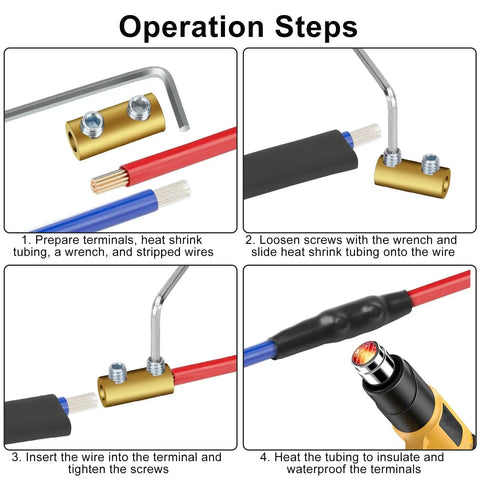 Operation Steps

1. Prepare terminals, heat shrink tubing, a wrench, and stripped wires

2. Loosen screws with the wrench and slide heat shrink tubing onto the wire

3. Insert the wire into the terminal and tighten the screws

4. Heat the tubing to insulate and waterproof the terminals