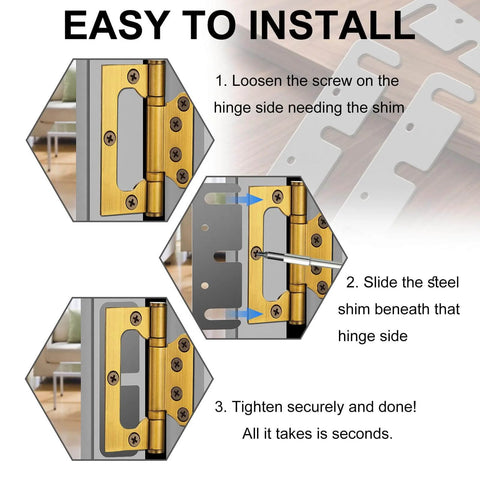 EASY TO INSTALL

1. Loosen the screw on the hinge side needing the shim

2. Slide the steel shim beneath that hinge side

3. Tighten securely and done! All it takes is seconds.