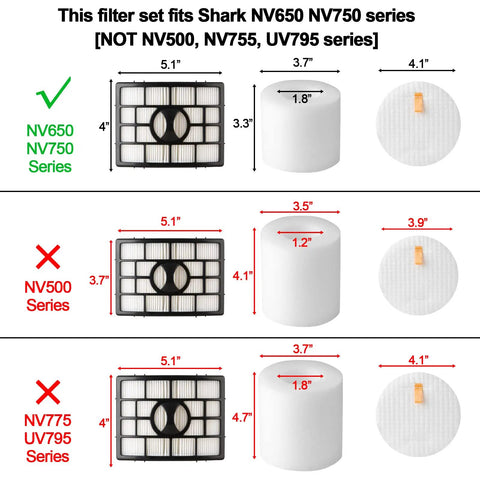 This filter set fits Shark NV650 NV750 series
[NOT NV500, NV755, UV795 series]

NV650
NV750
Series

5.1"
4"
3.7"
1.8"
3.3"
4.1"

NV500
Series

5.1"
3.7"
3.5"
1.2"
4.1"
3.9"

NV775
UV795
Series

5.1"
4"
3.7"
1.8"
4.7"
4.1"