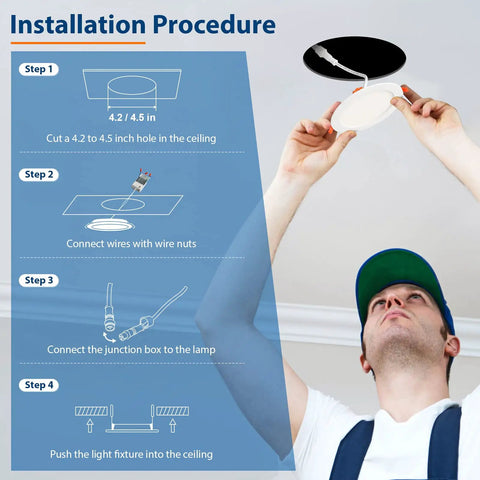 Installation Procedure

Step 1

4.2 / 4.5 in

Cut a 4.2 to 4.5 inch hole in the ceiling

Step 2

Connect wires with wire nuts

Step 3

Connect the junction box to the lamp

Step 4

Push the light fixture into the ceiling