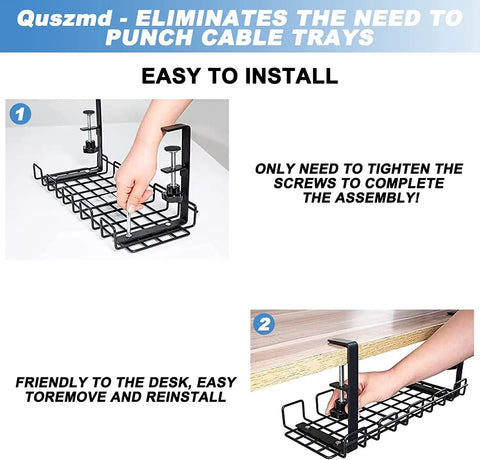 Quszmd - ELIMINATES THE NEED TO PUNCH CABLE TRAYS

EASY TO INSTALL

1

ONLY NEED TO TIGHTEN THE SCREWS TO COMPLETE THE ASSEMBLY!

2

FRIENDLY TO THE DESK, EASY TOREMOVE AND REINSTALL