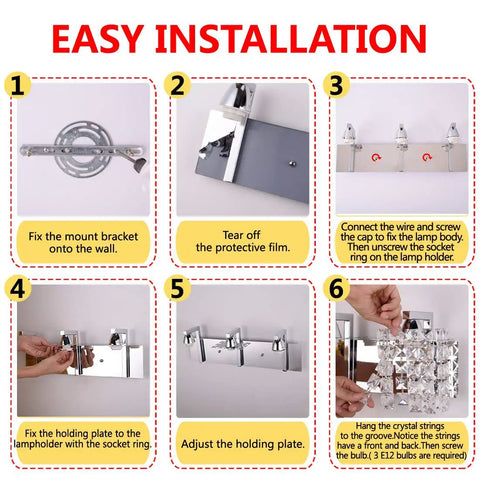 EASY INSTALLATION

1

Fix the mount bracket onto the wall.

2

Tear off the protective film.

3

Connect the wire and screw the cap to fix the lamp body. Then unscrew the socket ring on the lamp holder.

4

Fix the holding plate to the lampholder with the socket ring.

5

Adjust the holding plate.

6

Hang the crystal strings to the groove.Notice the strings have a front and back.Then screw the bulb.( 3 E12 bulbs are required)